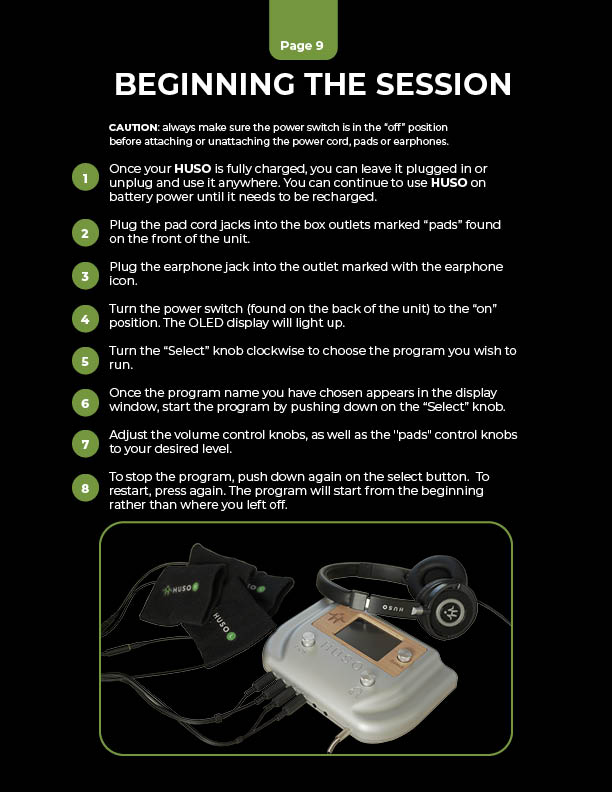 Page 9

BEGINNING THE SESSION

CAUTION: always make sure the power switch is in the "off" position before attaching or unattaching the power cord, pads or earphones.

1 Once your HUSO is fully charged, you can leave it plugged in or unplug and use it anywhere. You can continue to use HUSO on battery power until it needs to be recharged.

2 Plug the pad cord jacks into the box outlets marked "pads" found on the front of the unit.

3 Plug the earphone jack into the outlet marked with the earphone icon.

4 Turn the power switch (found on the back of the unit) to the "on" position. The OLED display will light up.

5 Turn the "Select" knob clockwise to choose the program you wish to run.

6 Once the program name you have chosen appears in the display window, start the program by pushing down on the "Select" knob.

7 Adjust the volume control knobs, as well as the "pads" control knobs to your desired level.

8 To stop the program, push down again on the select button. To restart, press again. The program will start from the beginning rather than where you left off.

HUSO

HUSO

HUSO

HUSO